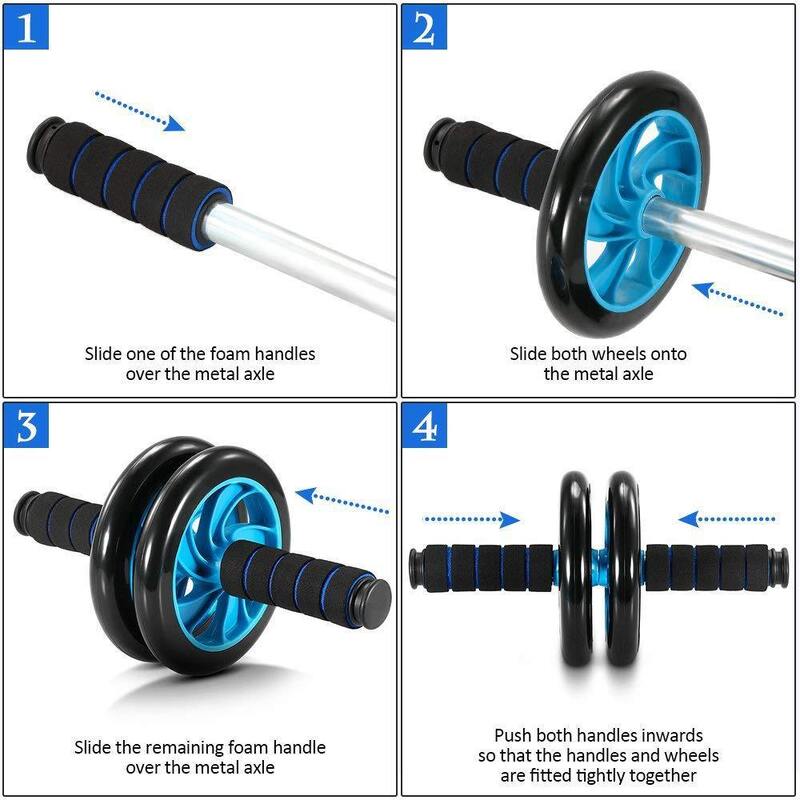 1

Slide one of the foam handles over the metal axle

2

Slide both wheels onto the metal axle

3

Slide the remaining foam handle over the metal axle

4

Push both handles inwards so that the handles and wheels are fitted tightly together